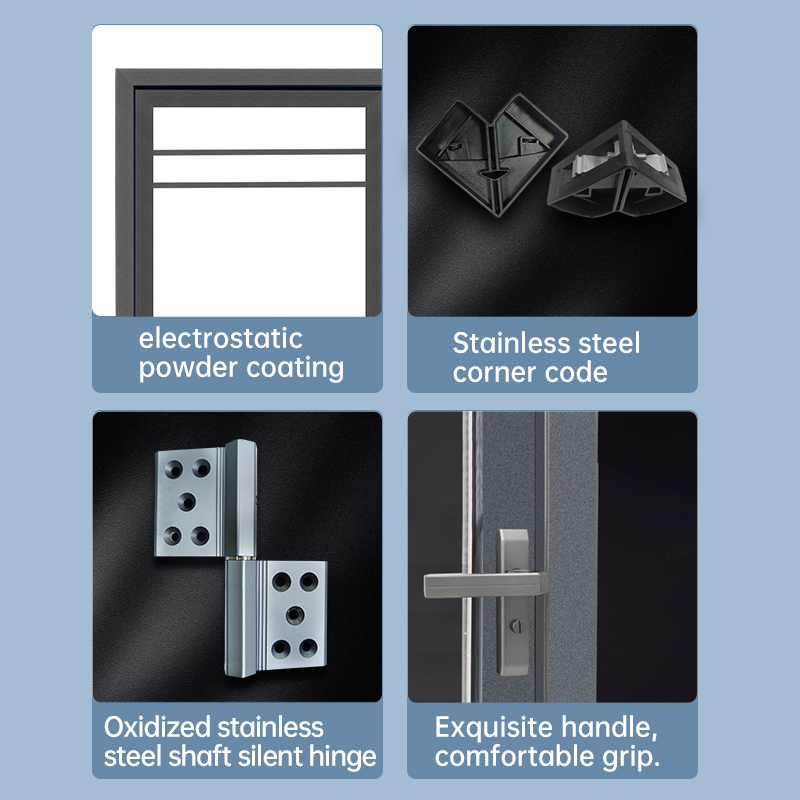 electrostatic powder coating

Stainless steel corner code

Oxidized stainless steel shaft silent hinge

Exquisite handle, comfortable grip.