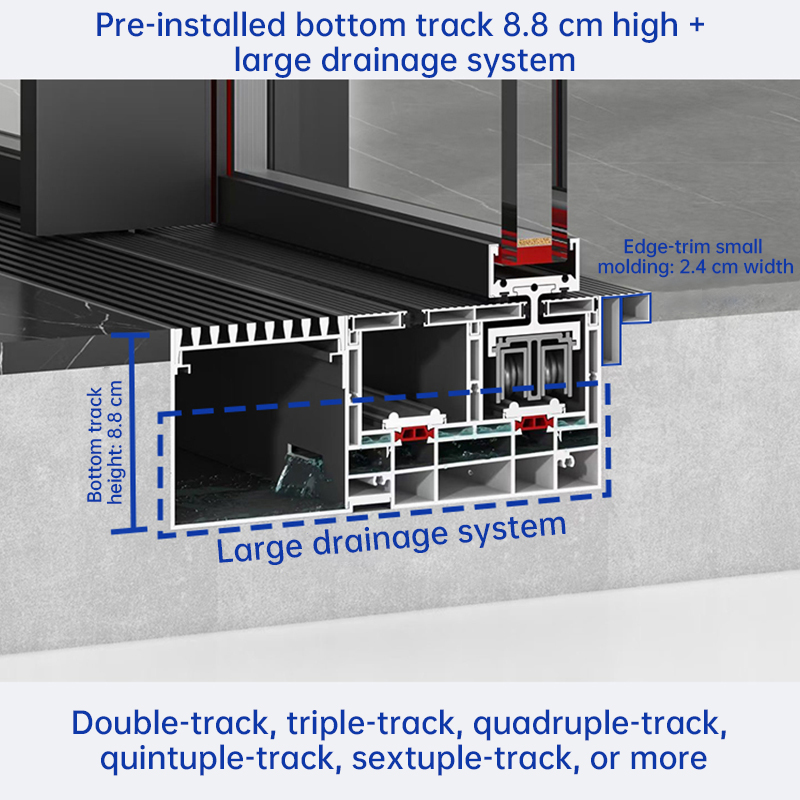 Pre-installed bottom track 8.8 cm high + large drainage system

Edge-trim small molding: 2.4 cm width

Bottom track height: 8.8 cm

Large drainage system

Double-track, triple-track, quadruple-track, quintuple-track, sextuple-track, or more