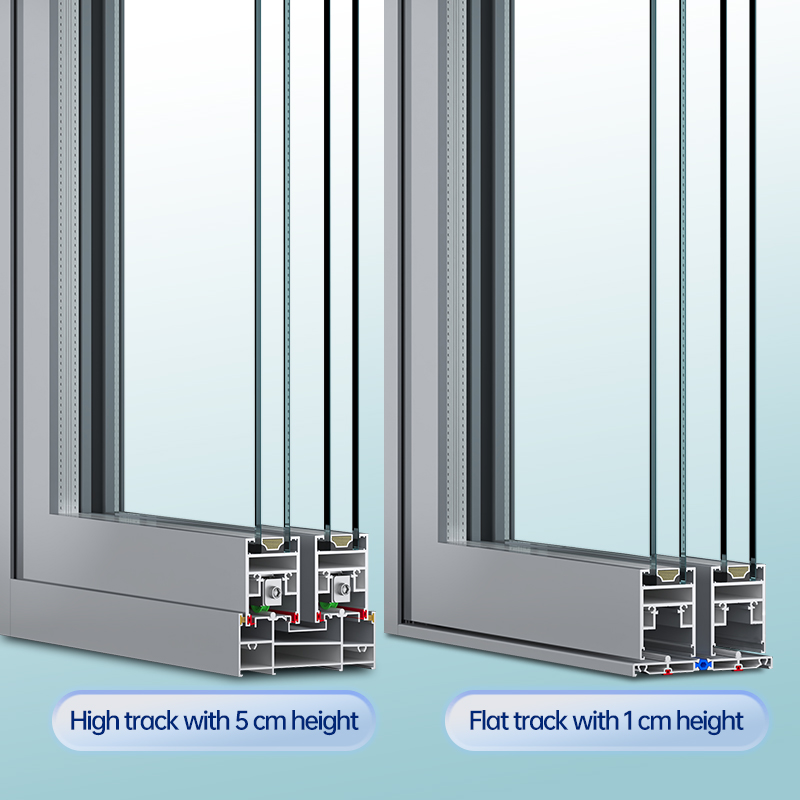 High track with 5 cm height

Flat track with 1 cm height